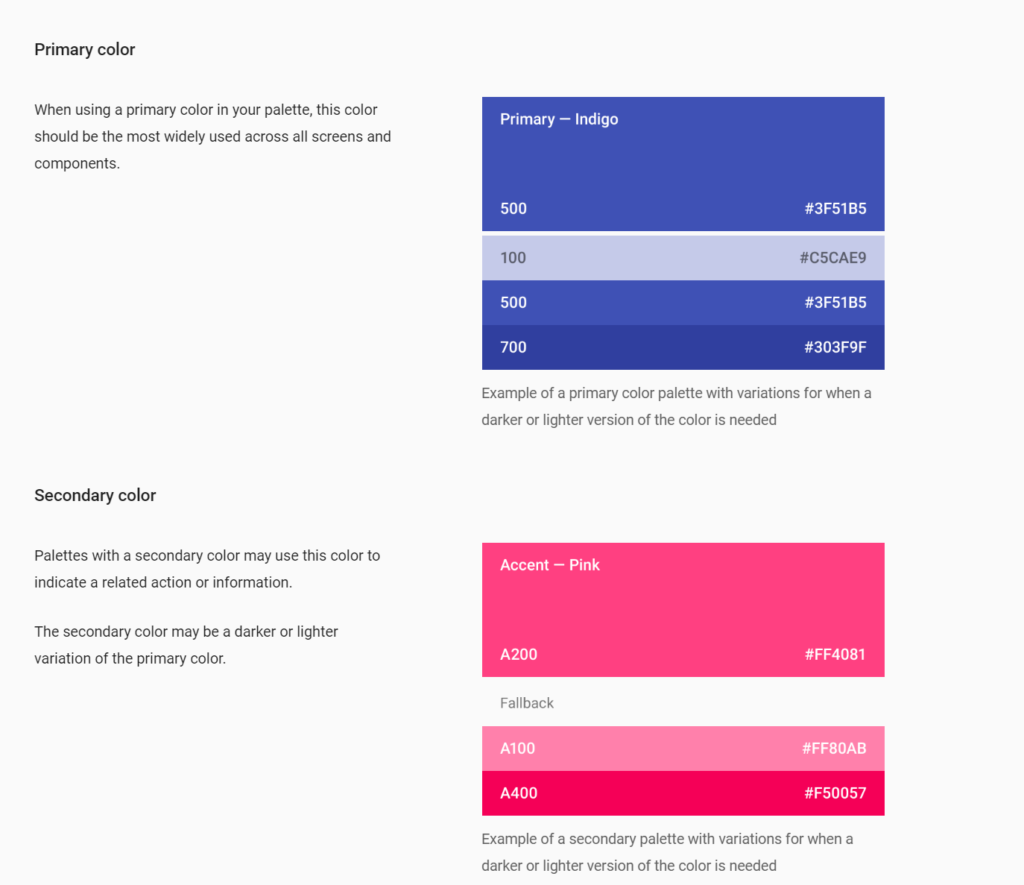 Primary color

When using a primary color in your palette, this color should be the most widely used across all screens and components.

Primary — Indigo

500 #3F51B5

100 #C5CAE9

500 #3F51B5

700 #303F9F

Example of a primary color palette with variations for when a darker or lighter version of the color is needed

Secondary color

Palettes with a secondary color may use this color to indicate a related action or information.

The secondary color may be a darker or lighter variation of the primary color.

Accent — Pink

A200 #FF4081

Fallback

A100 #FF80AB

A400 #F50057

Example of a secondary palette with variations for when a darker or lighter version of the color is needed